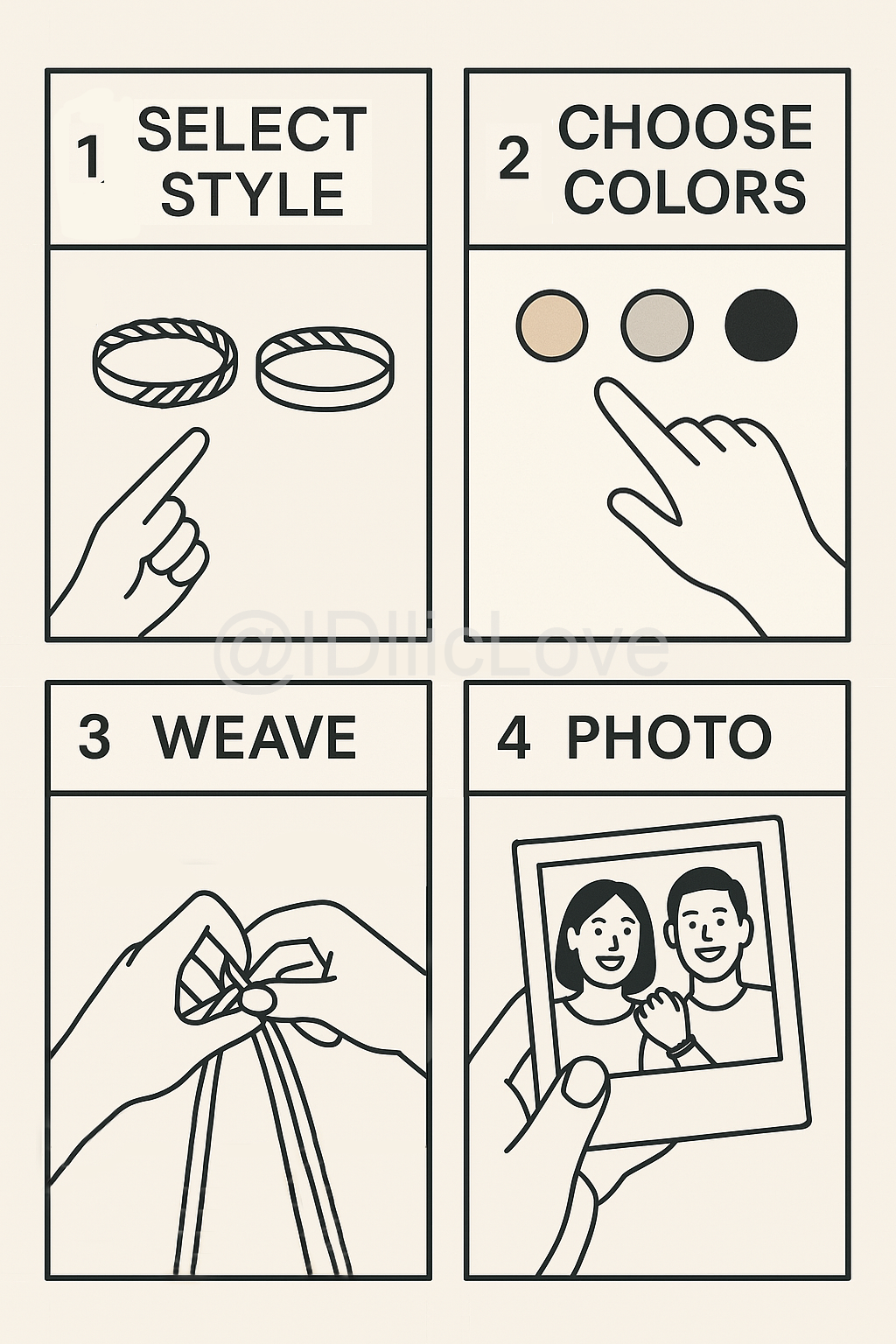 1 SELECT STYLE

2 CHOOSE COLORS

@IDIlicLove

3 WEAVE

4 PHOTO